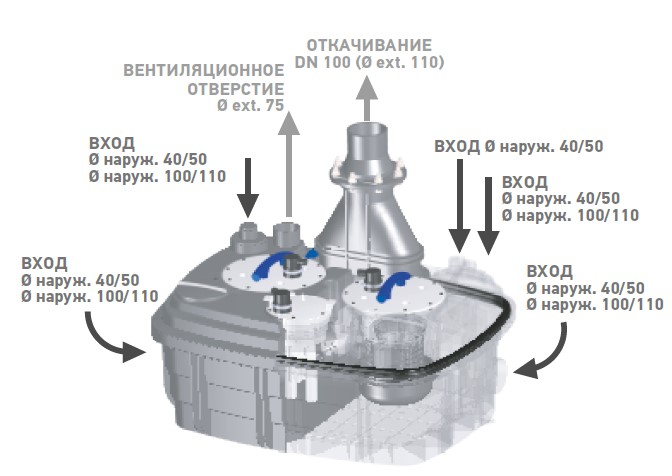 ОТКАЧИВАНИЕ
DN 100 (Ø ext. 110)

ВЕНТИЛЯЦИОННОЕ
ОТВЕРСТИЕ
Ø ext. 75

ВХОД
Ø наруж. 40/50
Ø наруж. 100/110

ВХОД Ø наруж. 40/50

ВХОД
Ø наруж. 40/50
Ø наруж. 100/110

ВХОД
Ø наруж. 40/50
Ø наруж. 100/110

ВХОД
Ø наруж. 40/50
Ø наруж. 100/110